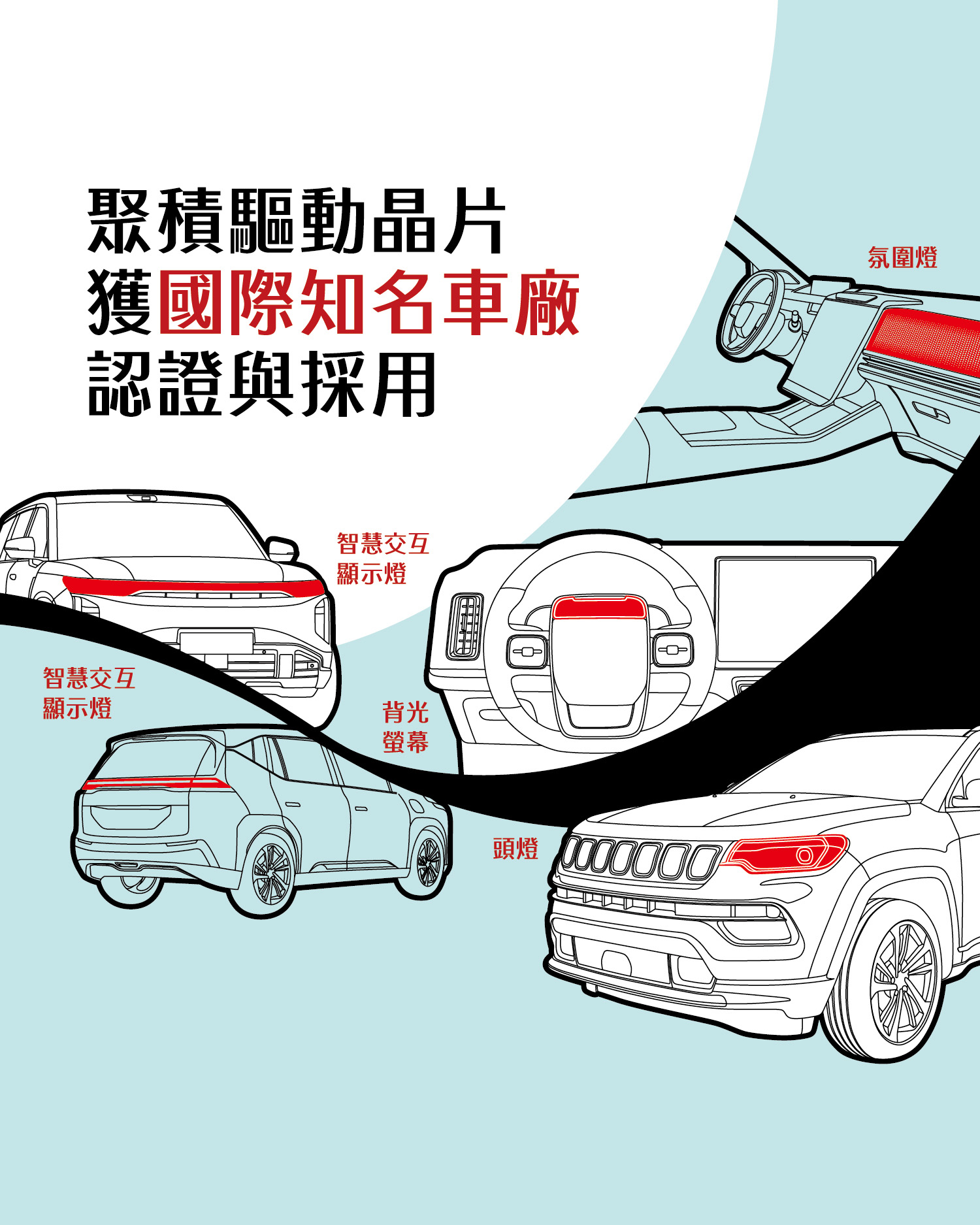 聚積驅動晶片
獲國際知名車廠
認證與採用

氛圍燈

智慧交互
顯示燈

智慧交互
顯示燈

背光
螢幕

頭燈